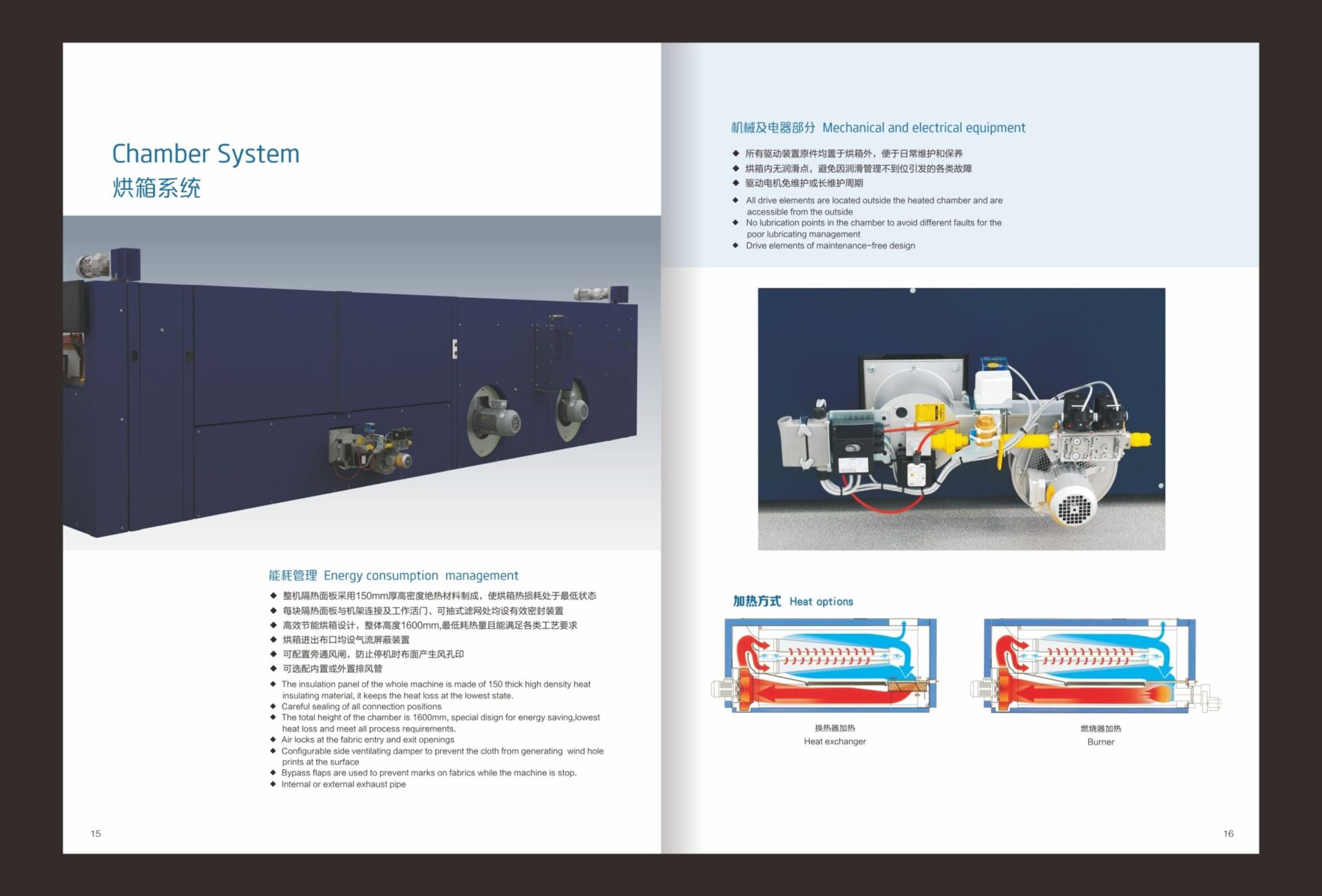 Chamber System
烘箱系统

能耗管理 Energy consumption management

◆ 整机隔热面板采用150mm厚高密度绝热材料制成，使烘箱热损耗处于最低状态
◆ 每块隔热面板与机架连接及工作活门、可抽式滤网处均设有效密封装置
◆ 高效节能烘箱设计，整体高度1600mm,最低耗热量且能满足各类工艺要求
◆ 烘箱进出布口均设气流屏蔽装置
◆ 可配置旁通风闸，防止停机时布面产生风孔印
◆ 可选配内置或外置排风管

◆ The insulation panel of the whole machine is made of 150 thick high density heat insulating material, it keeps the heat loss at the lowest state.
◆ Careful sealing of all connection positions
◆ The total height of the chamber is 1600mm, special disign for energy saving,lowest heat loss and meet all process requirements.
◆ Air locks at the fabric entry and exit openings
◆ Configurable side ventilating damper to prevent the cloth from generating wind hole prints at the surface
◆ Bypass flaps are used to prevent marks on fabrics while the machine is stop.
◆ Internal or external exhaust pipe

15

机械及电器部分 Mechanical and electrical equipment

◆ 所有驱动装置原件均置于烘箱外，便于日常维护和保养
◆ 烘箱内无润滑点，避免因润滑管理不到位引发的各类故障
◆ 驱动电机免维护或长维护周期

◆ All drive elements are located outside the heated chamber and are accessible from the outside
◆ No lubrication points in the chamber to avoid different faults for the poor lubricating management
◆ Drive elements of maintenance-free design

加热方式 Heat options

换热器加热
Heat exchanger

燃烧器加热
Burner

16